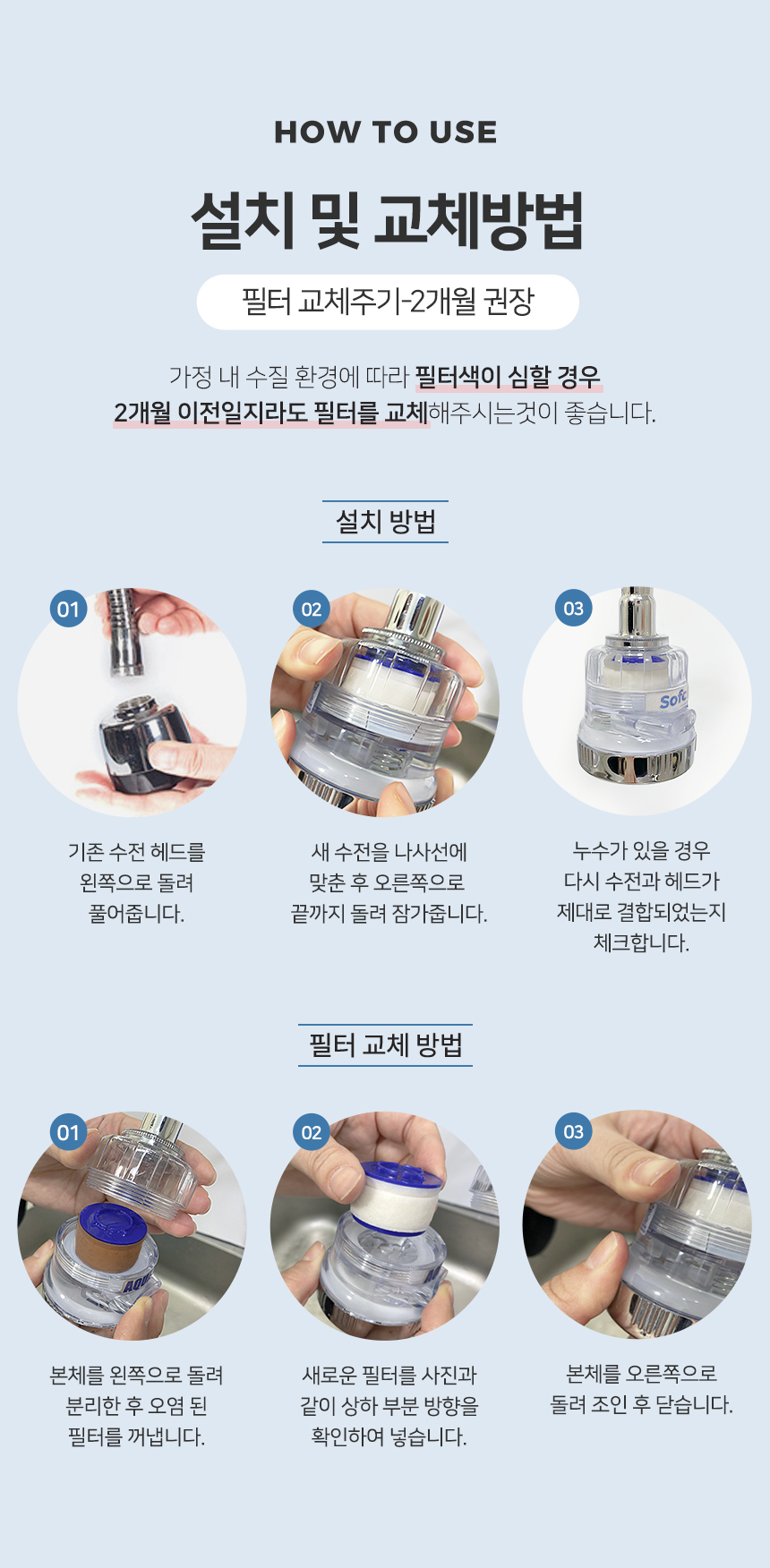 HOW TO USE

설치 및 교체방법

필터 교체주기-2개월 권장

가정 내 수질 환경에 따라 필터색이 심할 경우 2개월 이전일지라도 필터를 교체해주시는것이 좋습니다.

설치 방법

01

기존 수전 헤드를 왼쪽으로 돌려 풀어줍니다.

02

새 수전을 나사선에 맞춘 후 오른쪽으로 끝까지 돌려 잠가줍니다.

03

Sofc

누수가 있을 경우 다시 수전과 헤드가 제대로 결합되었는지 체크합니다.

필터 교체 방법

01

AQU

본체를 왼쪽으로 돌려 분리한 후 오염 된 필터를 꺼냅니다.

02

새로운 필터를 사진과 같이 상하 부분 방향을 확인하여 넣습니다.

03

본체를 오른쪽으로 돌려 조인 후 닫습니다.