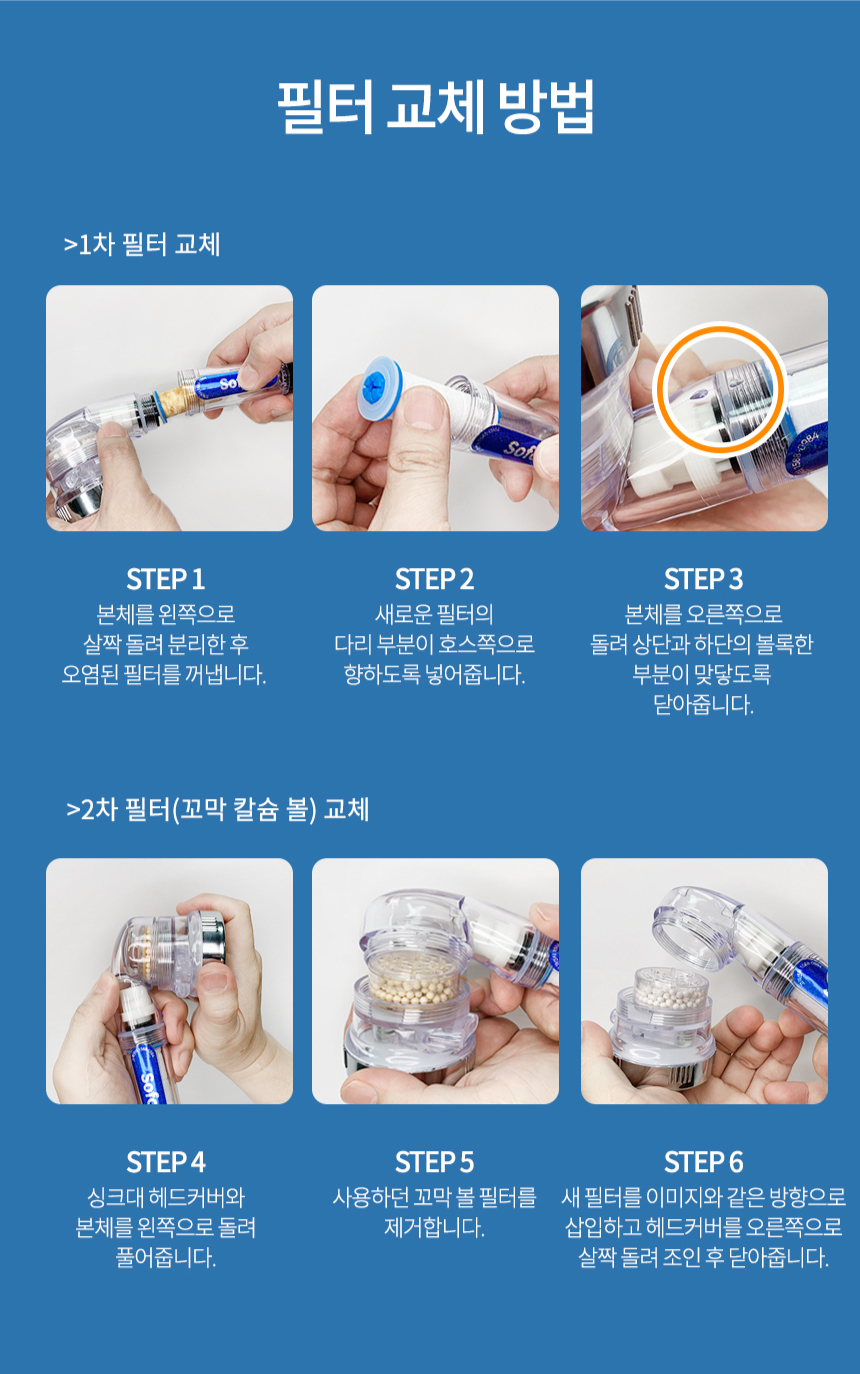 필터 교체 방법

>1차 필터 교체

STEP 1
본체를 왼쪽으로
살짝 돌려 분리한 후
오염된 필터를 꺼냅니다.

STEP 2
새로운 필터의
다리 부분이 호스쪽으로
향하도록 넣어줍니다.

STEP 3
본체를 오른쪽으로
돌려 상단과 하단의 볼록한
부분이 맞닿도록
닫아줍니다.

>2차 필터(꼬막 칼슘 볼) 교체

STEP 4
싱크대 헤드커버와
본체를 왼쪽으로 돌려
풀어줍니다.

STEP 5
사용하던 꼬막 볼 필터를
제거합니다.

STEP 6
새 필터를 이미지와 같은 방향으로
삽입하고 헤드커버를 오른쪽으로
살짝 돌려 조인 후 닫아줍니다.